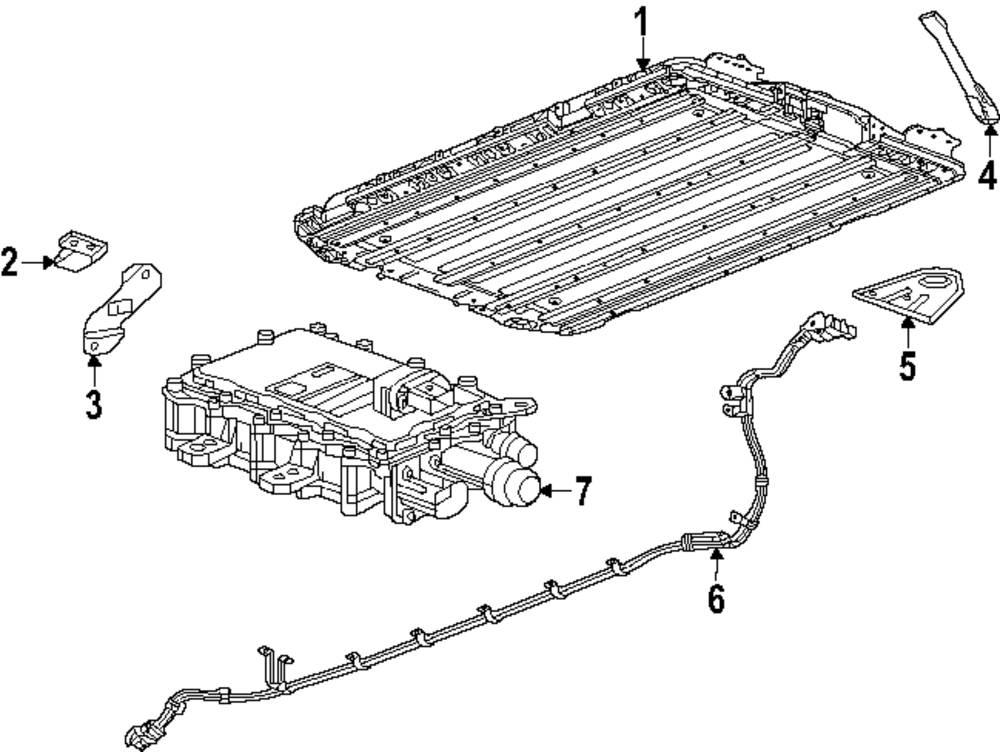 1
4
2
3
5
7
6