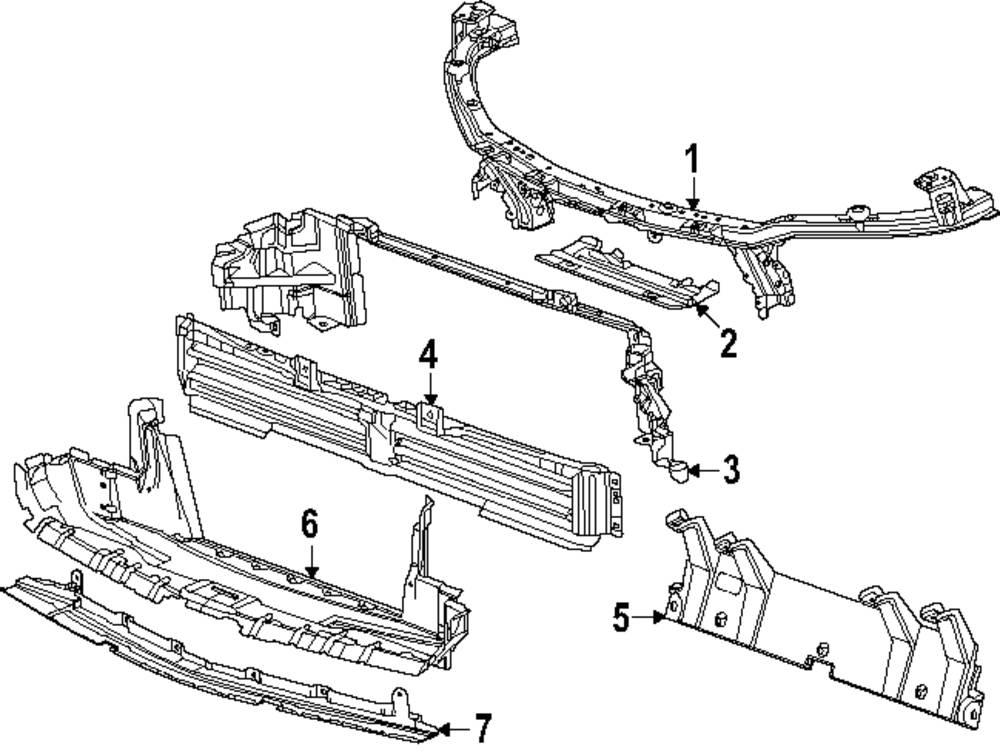 1
2
4
3
6
5
7