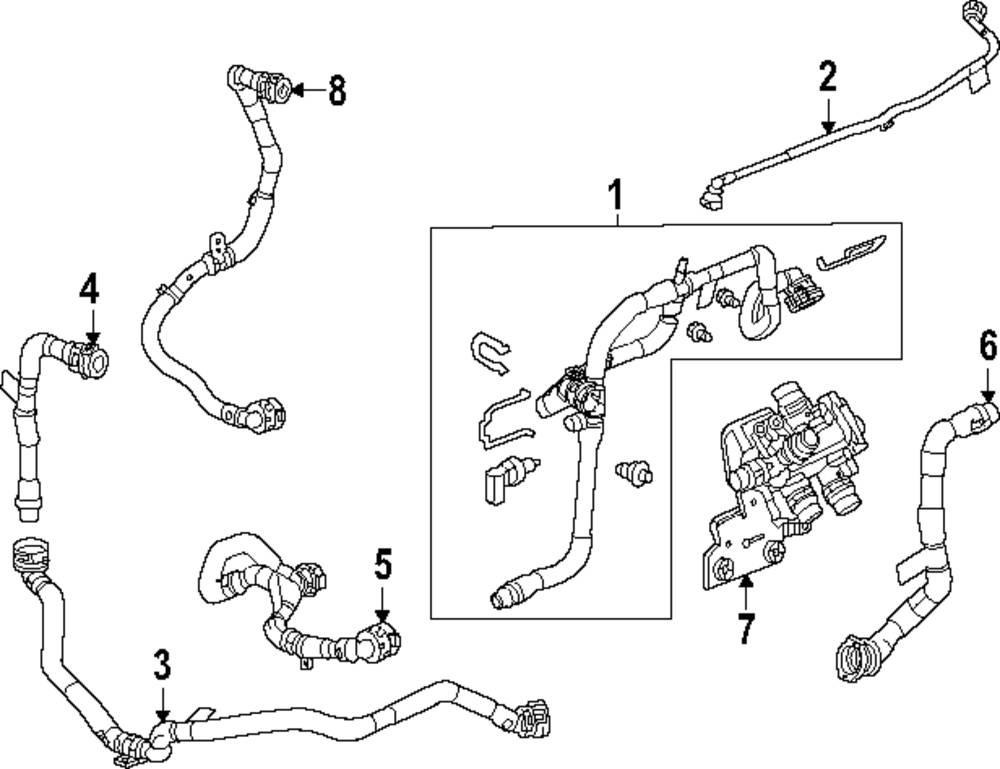 8
2
1
4
6
5
7
3