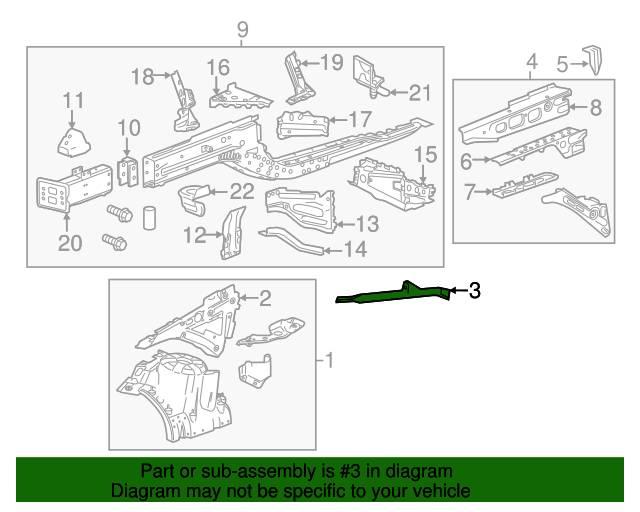 9
18
16
19
21
11
10
17
15
22
20
12
13
14
4
5
8
6
7
2
3
1

Part or sub-assembly is #3 in diagram
Diagram may not be specific to your vehicle