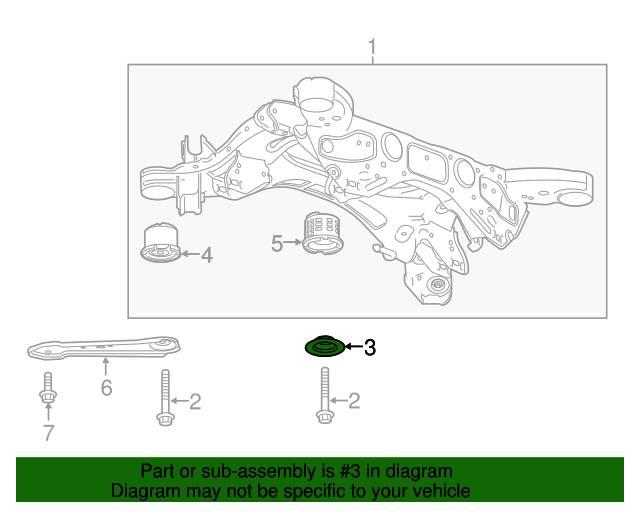 1

4

5

3

6

2

2

7

Part or sub-assembly is #3 in diagram
Diagram may not be specific to your vehicle