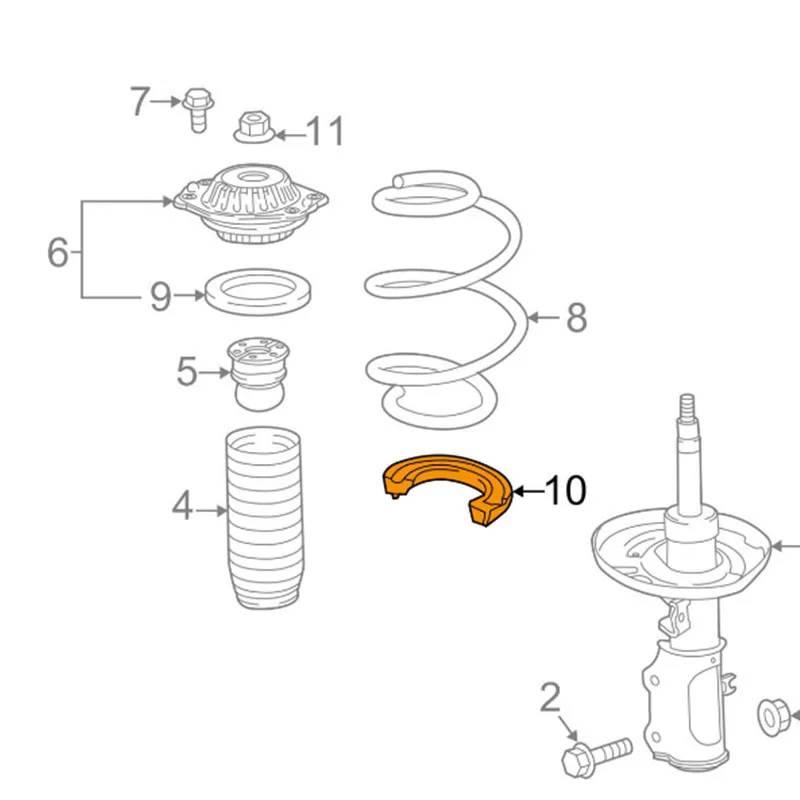 7
11
6
9
8
5
4
10
2