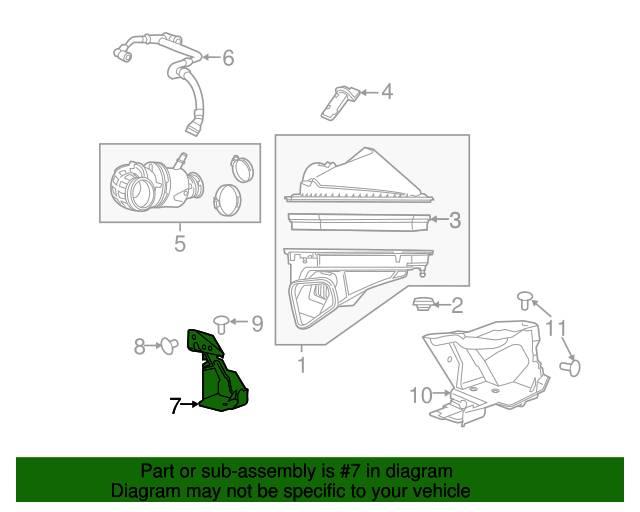 6
4
3
5
2
9
11
8
1
10
7

Part or sub-assembly is #7 in diagram
Diagram may not be specific to your vehicle